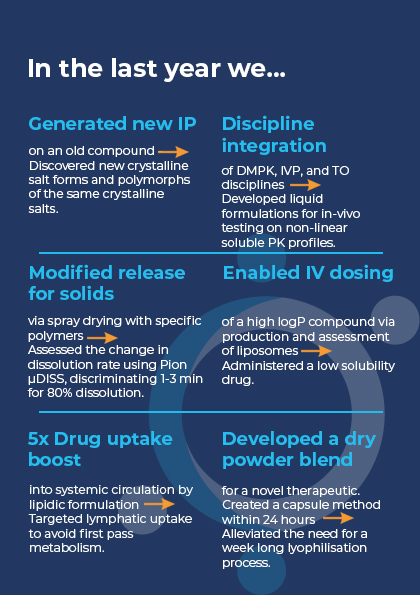 In the last year we...

Generated new IP

on an old compound
Discovered new crystalline salt forms and polymorphs of the same crystalline salts.

Discipline integration

of DMPK, IVP, and TO disciplines
Developed liquid formulations for in-vivo testing on non-linear soluble PK profiles.

Modified release for solids

via spray drying with specific polymers
Assessed the change in dissolution rate using Pion µDISS, discriminating 1-3 min for 80% dissolution.

Enabled IV dosing

of a high logP compound via production and assessment of liposomes
Administered a low solubility drug.

5x Drug uptake boost

into systemic circulation by lipidic formulation
Targeted lymphatic uptake to avoid first pass metabolism.

Developed a dry powder blend

for a novel therapeutic.
Created a capsule method within 24 hours
Alleviated the need for a week long lyophilisation process.